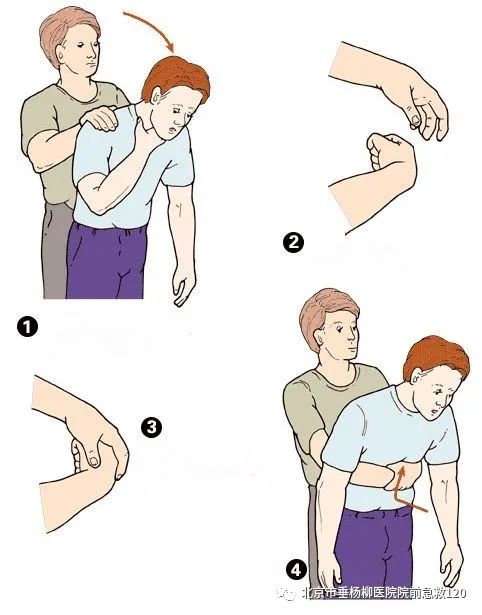 ❶

❷

❸

❹

北京市垂杨柳医院院前急救120