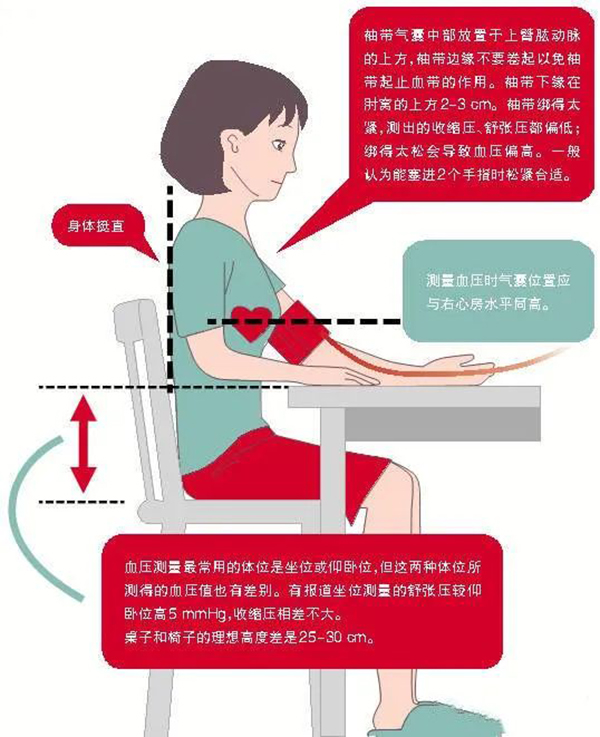 袖带气囊中部放置于上臂肱动脉的上方，袖带边缘不要卷起以免袖带起止血带的作用。袖带下缘在肘窝的上方2-3 cm。袖带绑得太紧，测出的收缩压、舒张压都偏低；绑得太松会导致血压偏高。一般认为能塞进2个手指时松紧合适。

身体挺直

测量血压时气囊位置应与右心房水平同高。

血压测量最常用的体位是坐位或仰卧位，但这两种体位所测得的血压值也有差别。有报道坐位测量的舒张压较仰卧位高5 mmHg，收缩压相差不大。
桌子和椅子的理想高度差是25-30 cm。