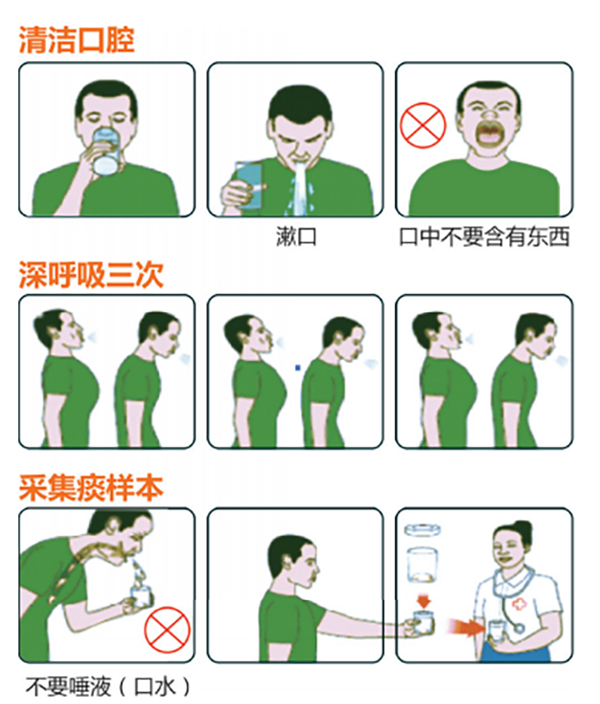 清洁口腔

漱口

口中不要含有东西

深呼吸三次

采集痰样本

不要唾液（口水）