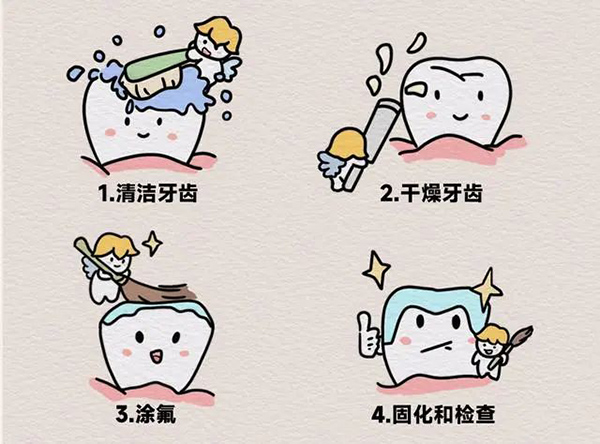 1.清洁牙齿

2.干燥牙齿

3.涂氟

4.固化和检查